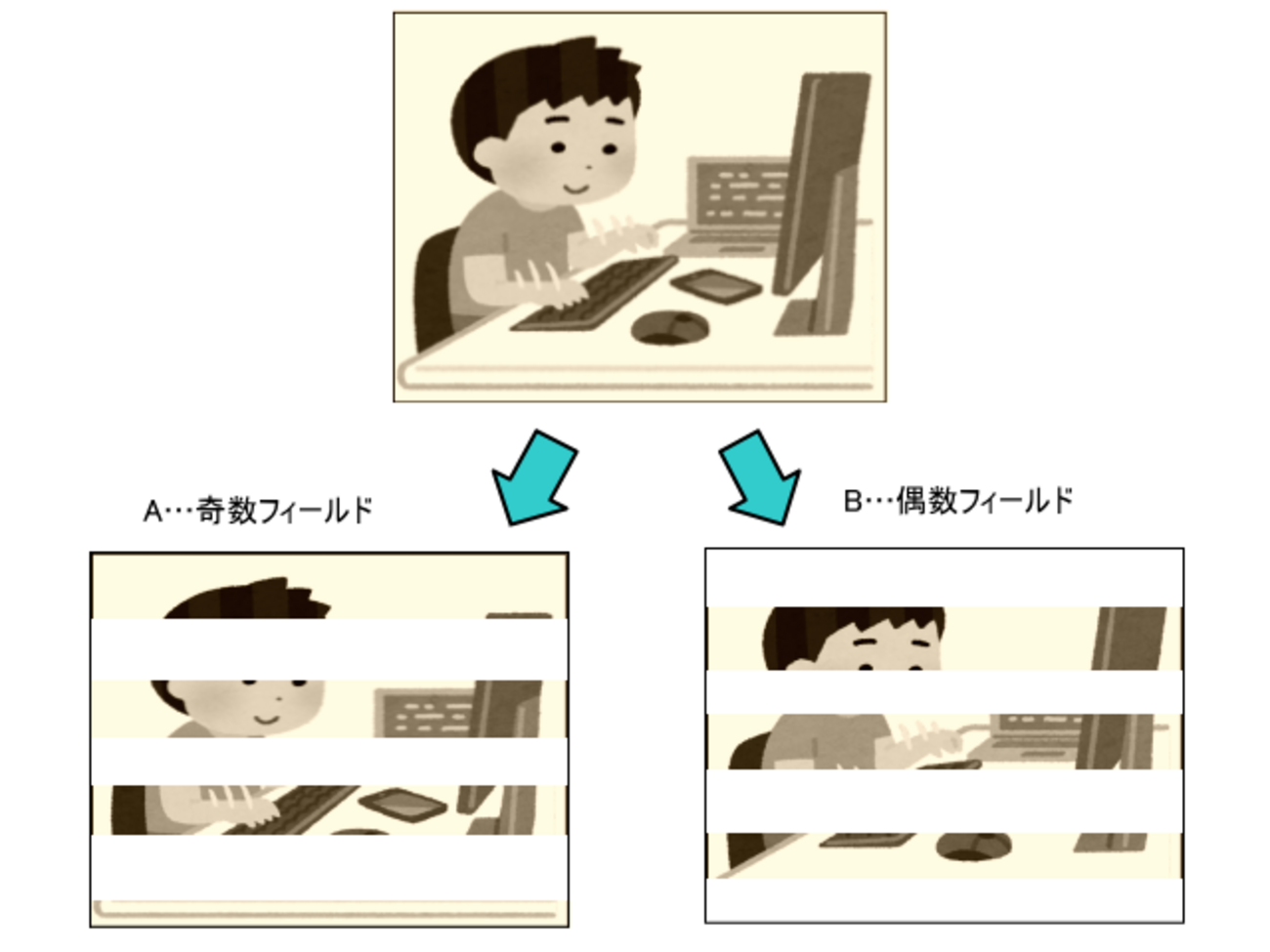 A…奇数フィールド

B…偶数フィールド