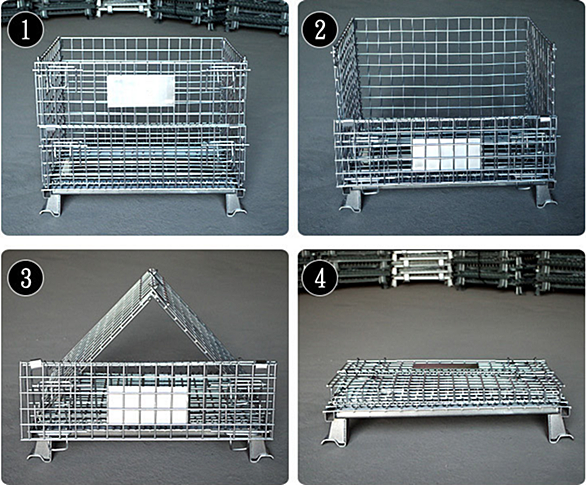 1
2
3
4