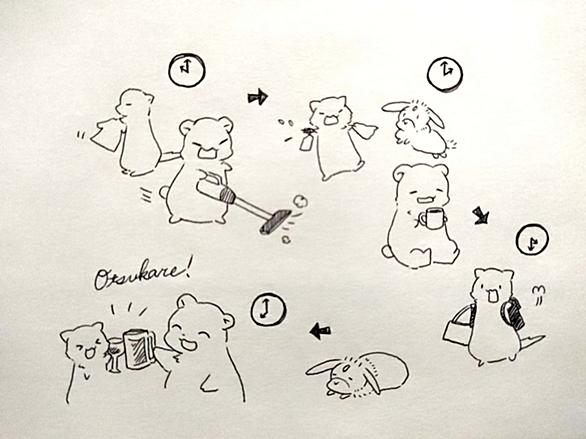 Otsukare!