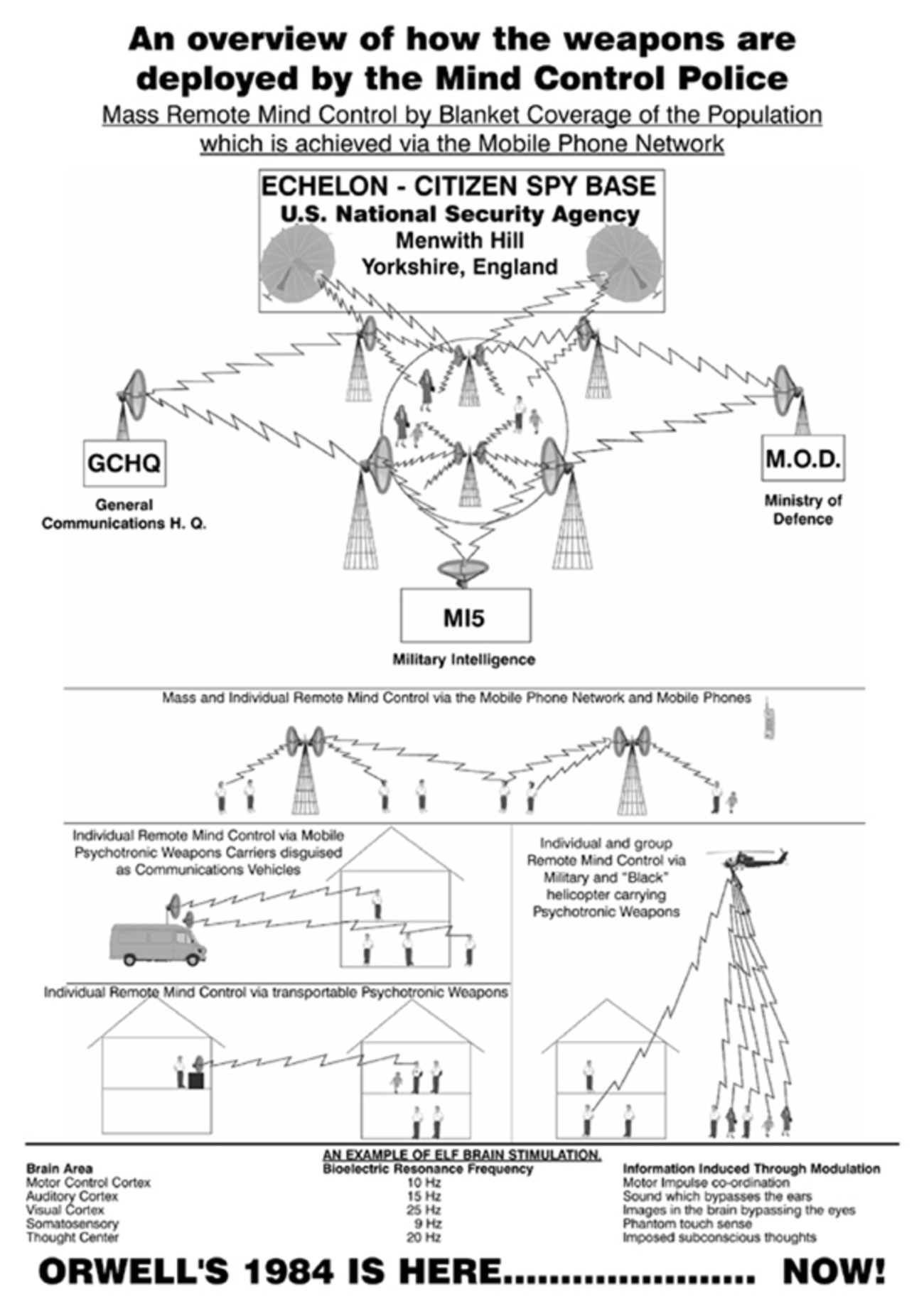 An overview of how the weapons are deployed by the Mind Control Police

Mass Remote Mind Control by Blanket Coverage of the Population which is achieved via the Mobile Phone Network

ECHELON - CITIZEN SPY BASE
U.S. National Security Agency
Menwith Hill
Yorkshire, England

GCHQ
General Communications H. Q.

M.O.D.
Ministry of Defence

MI5
Military Intelligence

Mass and Individual Remote Mind Control via the Mobile Phone Network and Mobile Phones

Individual Remote Mind Control via Mobile Psychotronic Weapons Carriers disguised as Communications Vehicles

Individual and group Remote Mind Control via Military and "Black" helicopter carrying Psychotronic Weapons

Individual Remote Mind Control via transportable Psychotronic Weapons

AN EXAMPLE OF ELF BRAIN STIMULATION.

| Brain Area | Bioelectric Resonance Frequency | Information Induced Through Modulation |
|---|---|---|
| Motor Control Cortex | 10 Hz | Motor Impulse co-ordination |
| Auditory Cortex | 15 Hz | Sound which bypasses the ears |
| Visual Cortex | 25 Hz | Images in the brain bypassing the eyes |
| Somatosensory | 9 Hz | Phantom touch sense |
| Thought Center | 20 Hz | Imposed subconscious thoughts |

ORWELL'S 1984 IS HERE..................... NOW!