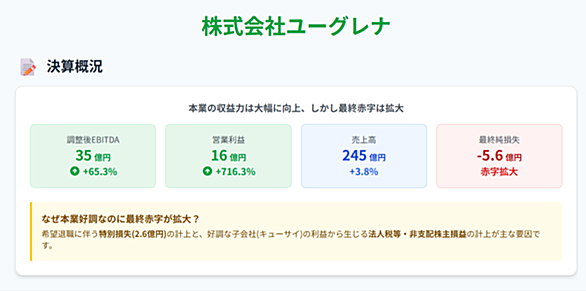 株式会社ユーグレナ

決算概況

本業の収益力は大幅に向上、しかし最終赤字は拡大

調整後EBITDA
35億円
+65.3%

営業利益
16億円
+716.3%

売上高
245億円
+3.8%

最終純損失
-5.6億円
赤字拡大

なぜ本業好調なのに最終赤字が拡大？

希望退職に伴う特別損失(2.6億円)の計上と、好調な子会社(キューサイ)の利益から生じる法人税等・非支配株主損益の計上が主な要因です。