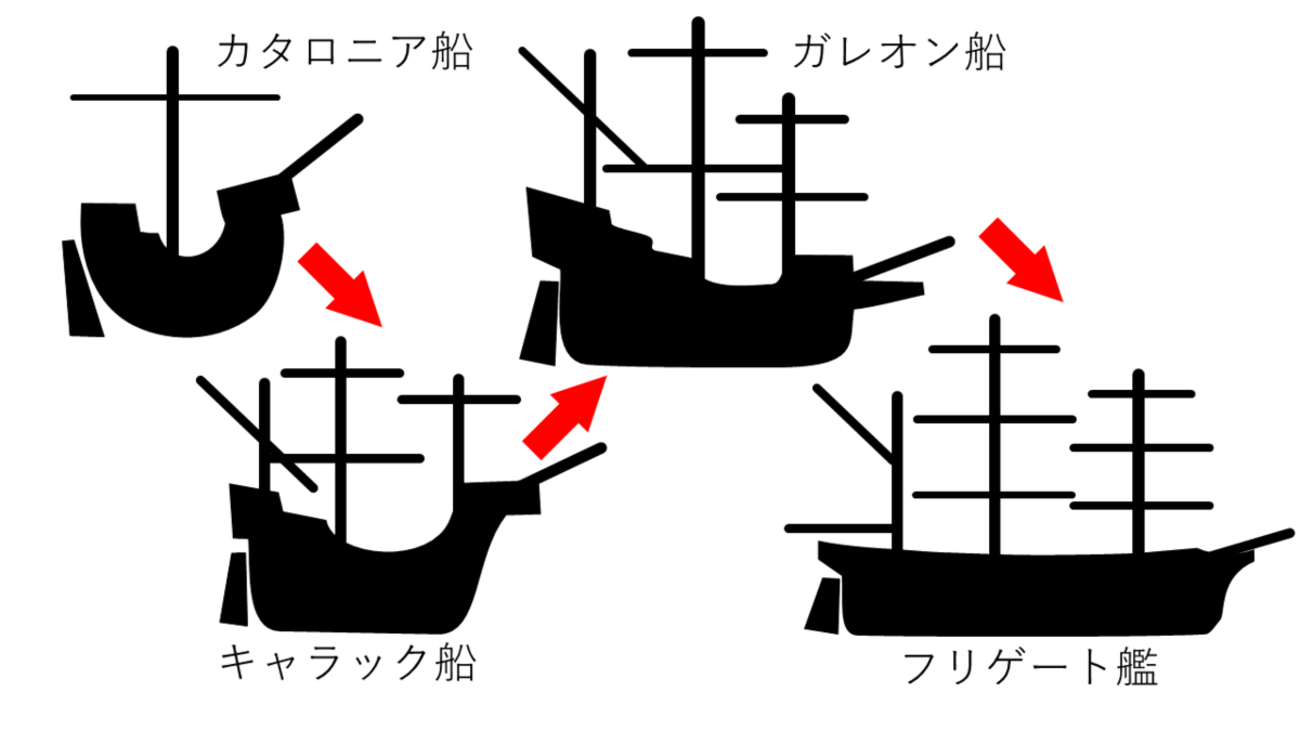 カタロニア船

ガレオン船

キャラック船

フリゲート艦