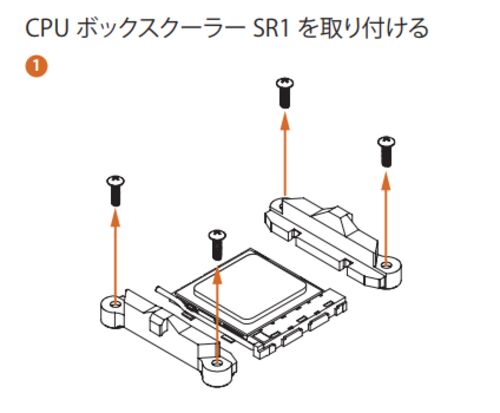 CPU ボックスクーラー SR1 を取り付ける

1