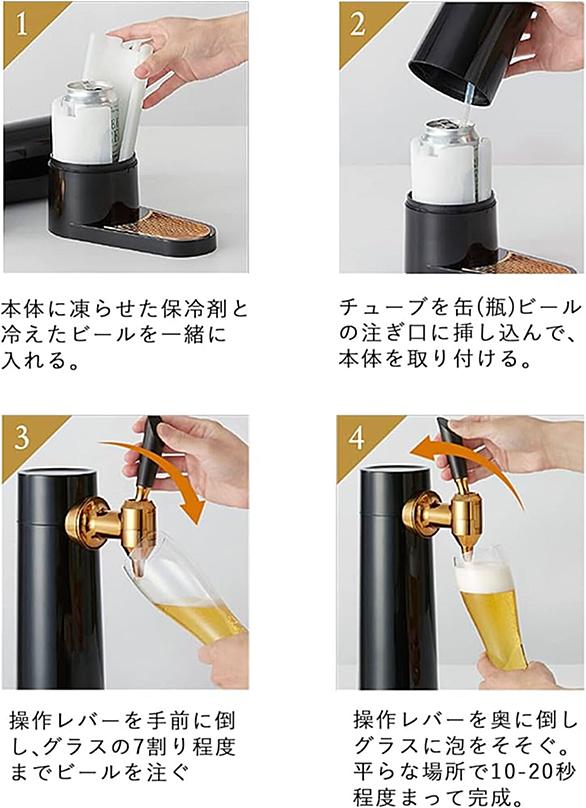 1

本体に凍らせた保冷剤と冷えたビールを一緒に入れる。

2

チューブを缶(瓶)ビールの注ぎ口に挿し込んで、本体を取り付ける。

3

操作レバーを手前に倒し、グラスの7割り程度までビールを注ぐ

4

操作レバーを奥に倒しグラスに泡をそそぐ。平らな場所で10-20秒程度まって完成。