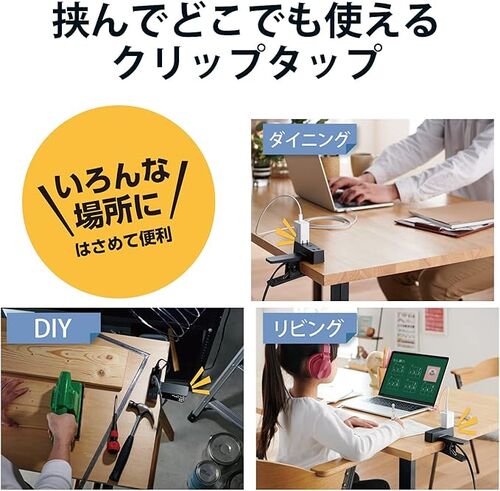 挟んでどこでも使える
クリップタップ

いろんな
場所に
はさめて便利

ダイニング

DIY

リビング