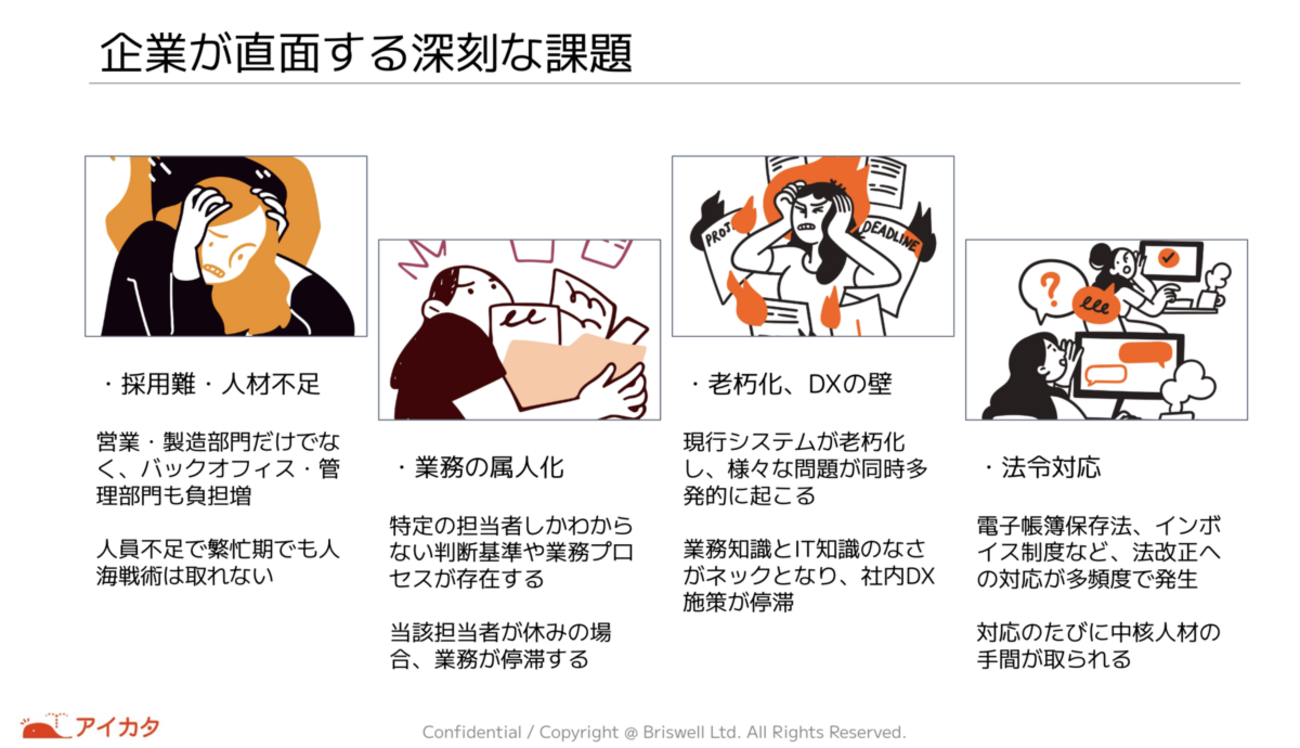 企業が直面する深刻な課題

・採用難・人材不足

営業・製造部門だけでなく、バックオフィス・管理部門も負担増

人員不足で繁忙期でも人海戦術は取れない

・業務の属人化

特定の担当者しかわからない判断基準や業務プロセスが存在する

当該担当者が休みの場合、業務が停滞する

PROJ DEADLINE

・老朽化、DXの壁

現行システムが老朽化し、様々な問題が同時多発的に起こる

業務知識とIT知識のなさがネックとなり、社内DX施策が停滞

?

・法令対応

電子帳簿保存法、インボイス制度など、法改正への対応が多頻度で発生

対応のたびに中核人材の手間が取られる

アイカタ

Confidential / Copyright @ Briswell Ltd. All Rights Reserved.