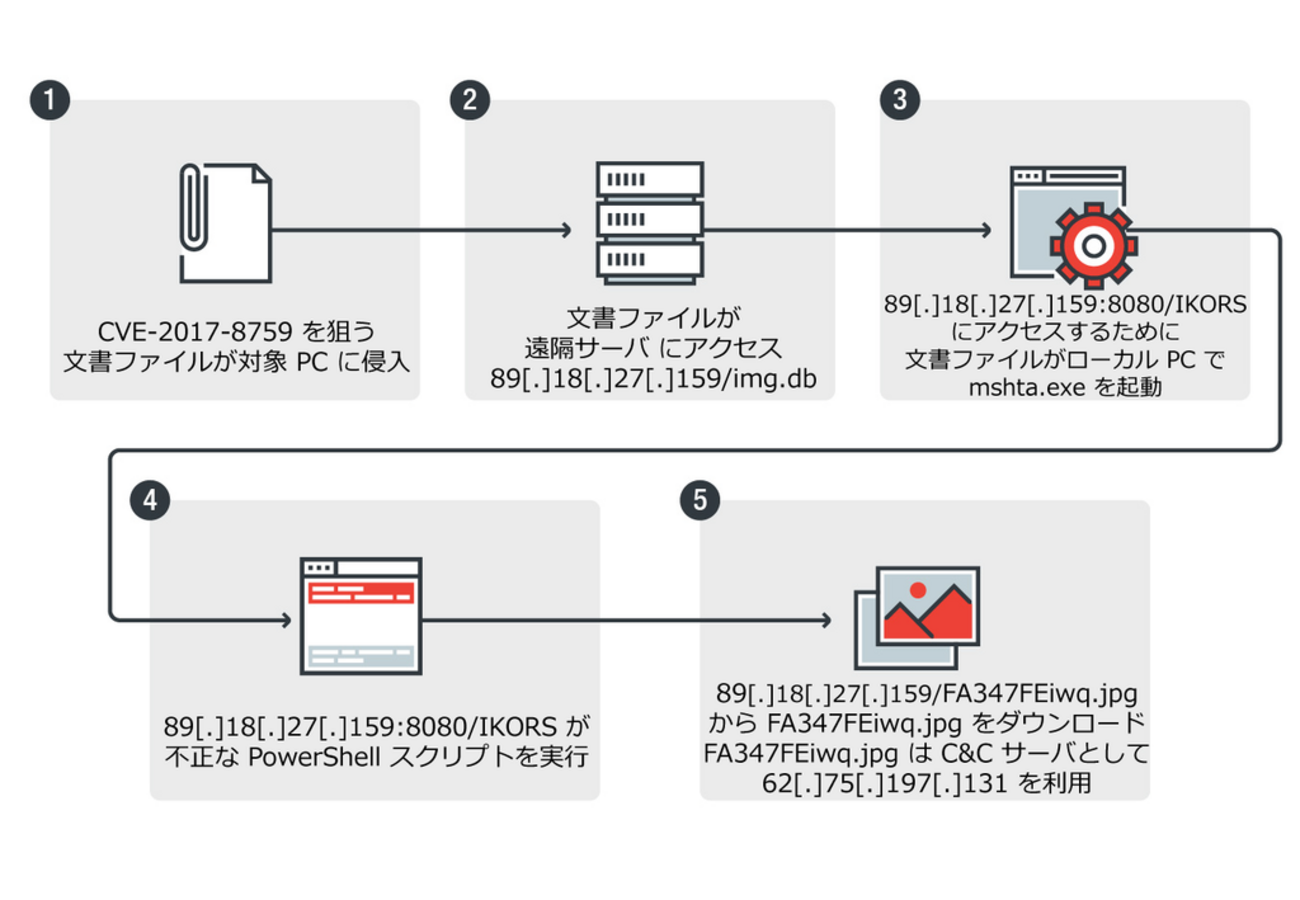 1

CVE-2017-8759 を狙う
文書ファイルが対象 PC に侵入

2

文書ファイルが
遠隔サーバ にアクセス
89[.]18[.]27[.]159/img.db

3

89[.]18[.]27[.]159:8080/IKORS
にアクセスするために
文書ファイルがローカル PC で
mshta.exe を起動

4

89[.]18[.]27[.]159:8080/IKORS が
不正な PowerShell スクリプトを実行

5

89[.]18[.]27[.]159/FA347FEiwq.jpg
から FA347FEiwq.jpg をダウンロード
FA347FEiwq.jpg は C&C サーバとして
62[.]75[.]197[.]131 を利用