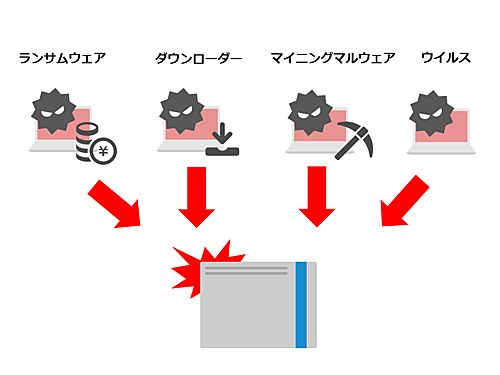 ランサムウェア
ダウンローダー
マイニングマルウェア
ウイルス

¥