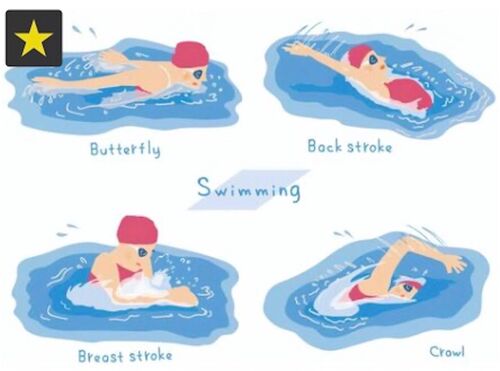 Butterfly

Back stroke

Swimming

Breast stroke

Crawl