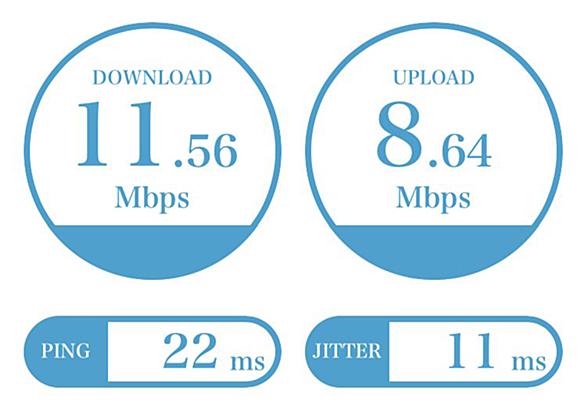 DOWNLOAD
11.56
Mbps

UPLOAD
8.64
Mbps

PING 22 ms

JITTER 11 ms