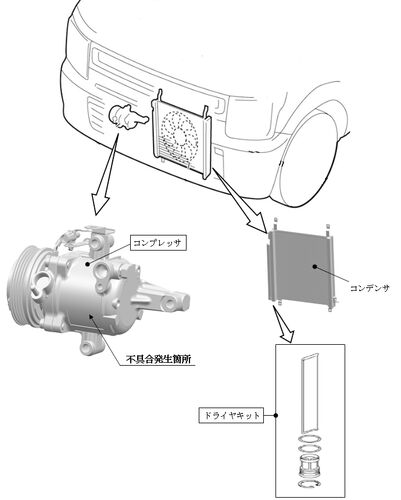 コンプレッサ

コンデンサ

不具合発生箇所

ドライヤキット