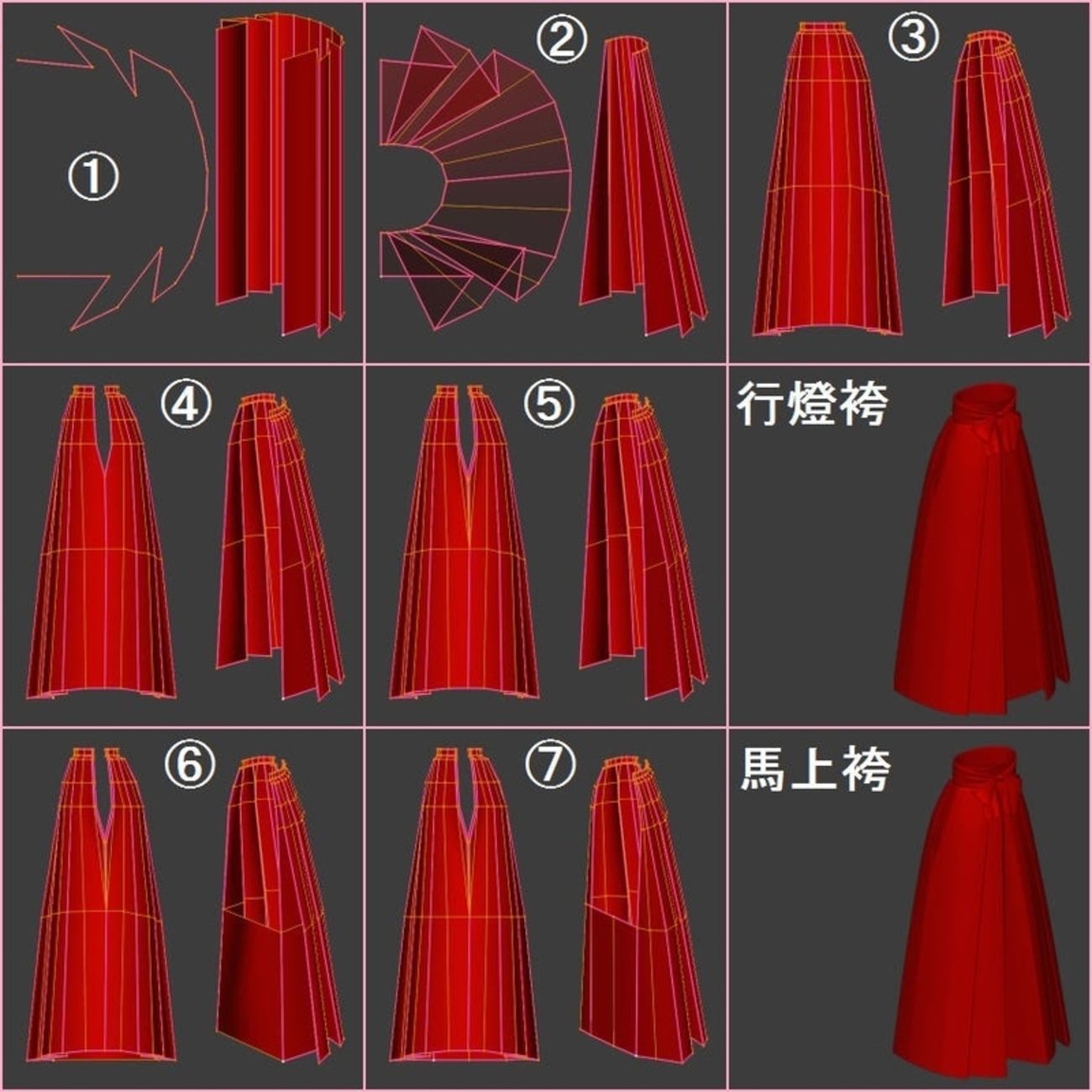 ①

②

③

④

⑤

行燈袴

⑥

⑦

馬上袴