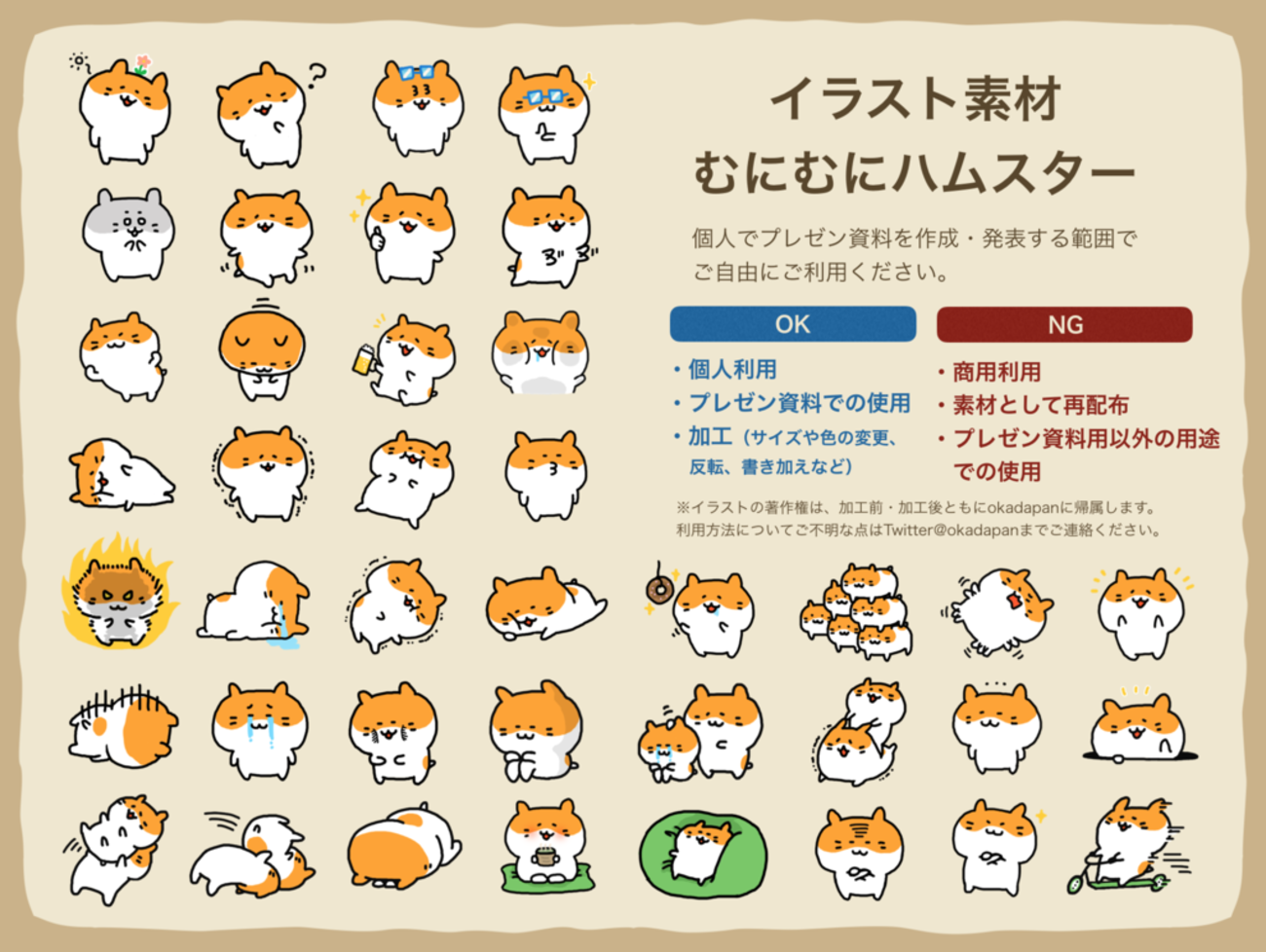 イラスト素材
むにむにハムスター

個人でプレゼン資料を作成・発表する範囲でご自由にご利用ください。

OK

・個人利用
・プレゼン資料での使用
・加工（サイズや色の変更、反転、書き加えなど）

NG

・商用利用
・素材として再配布
・プレゼン資料用以外の用途での使用

※イラストの著作権は、加工前・加工後ともにokadapanに帰属します。
利用方法についてご不明な点はTwitter@okadapanまでご連絡ください。