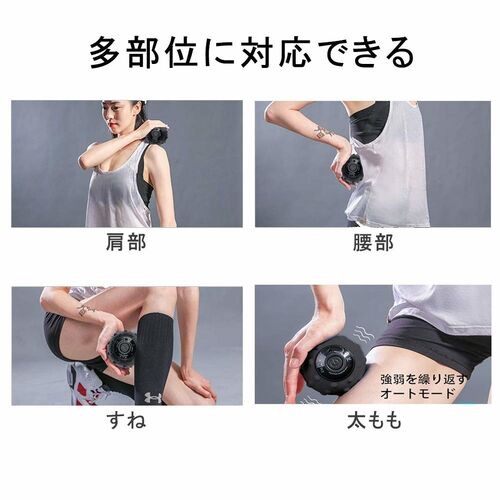 多部位に対応できる

肩部

腰部

すね

強弱を繰り返す
オートモード

太もも