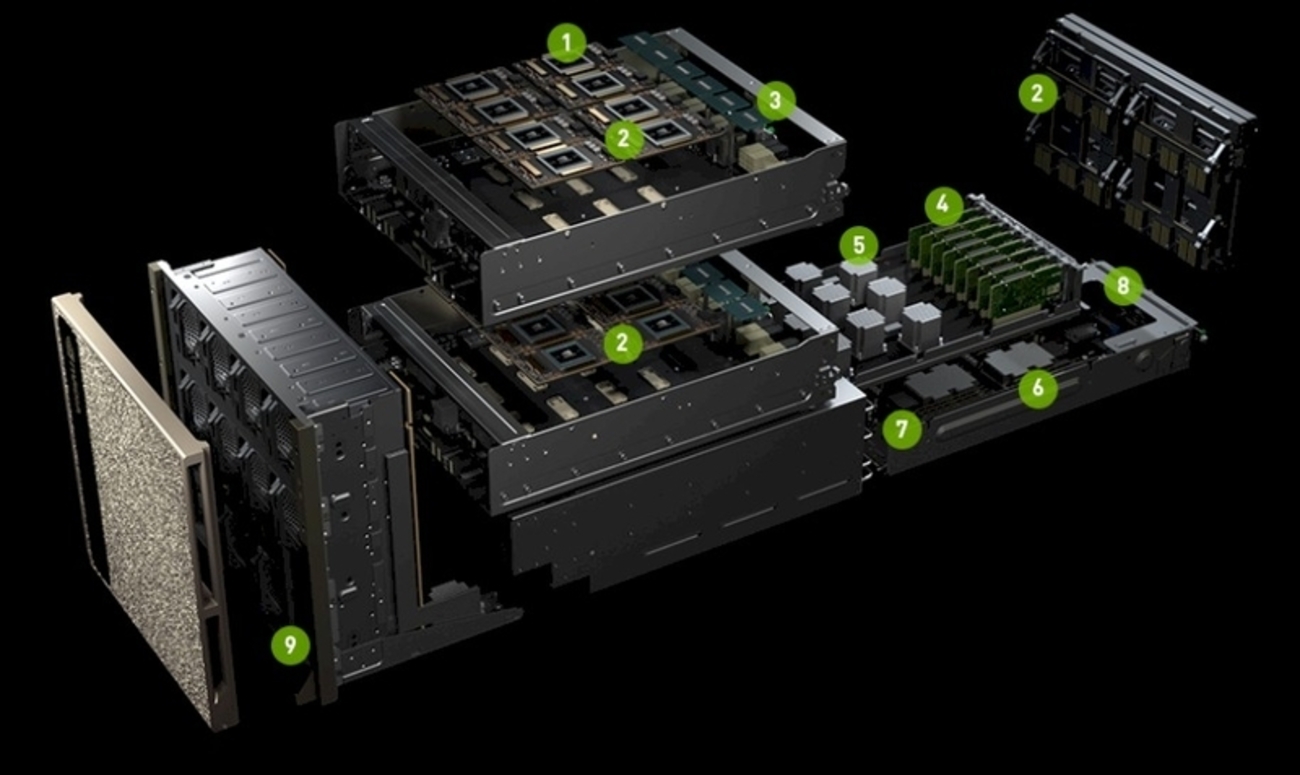 1
3
2
2
4
5
8
2
6
7
9