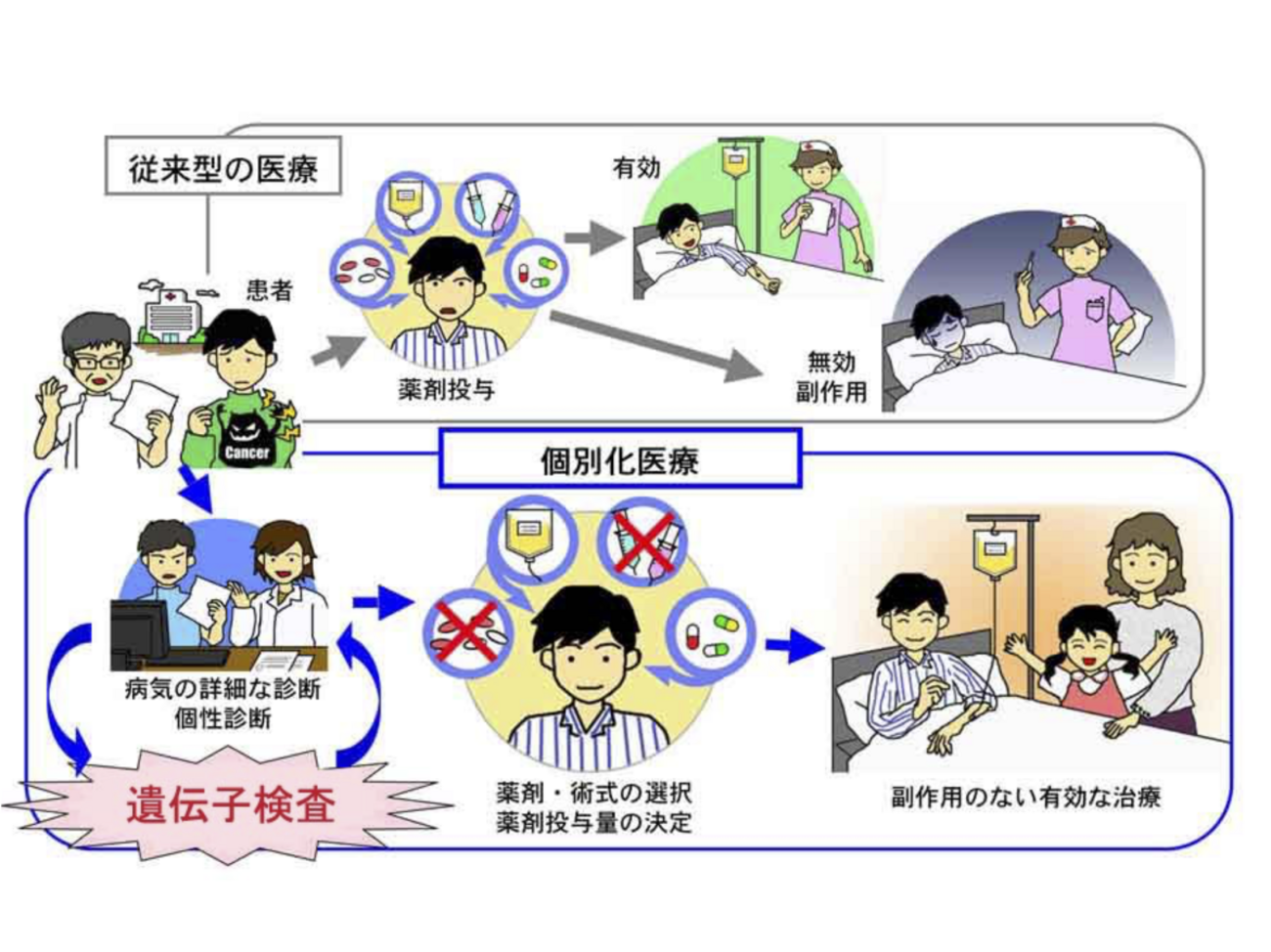 従来型の医療

患者

Cancer

薬剤投与

有効

無効
副作用

個別化医療

病気の詳細な診断
個性診断

遺伝子検査

薬剤・術式の選択
薬剤投与量の決定

副作用のない有効な治療