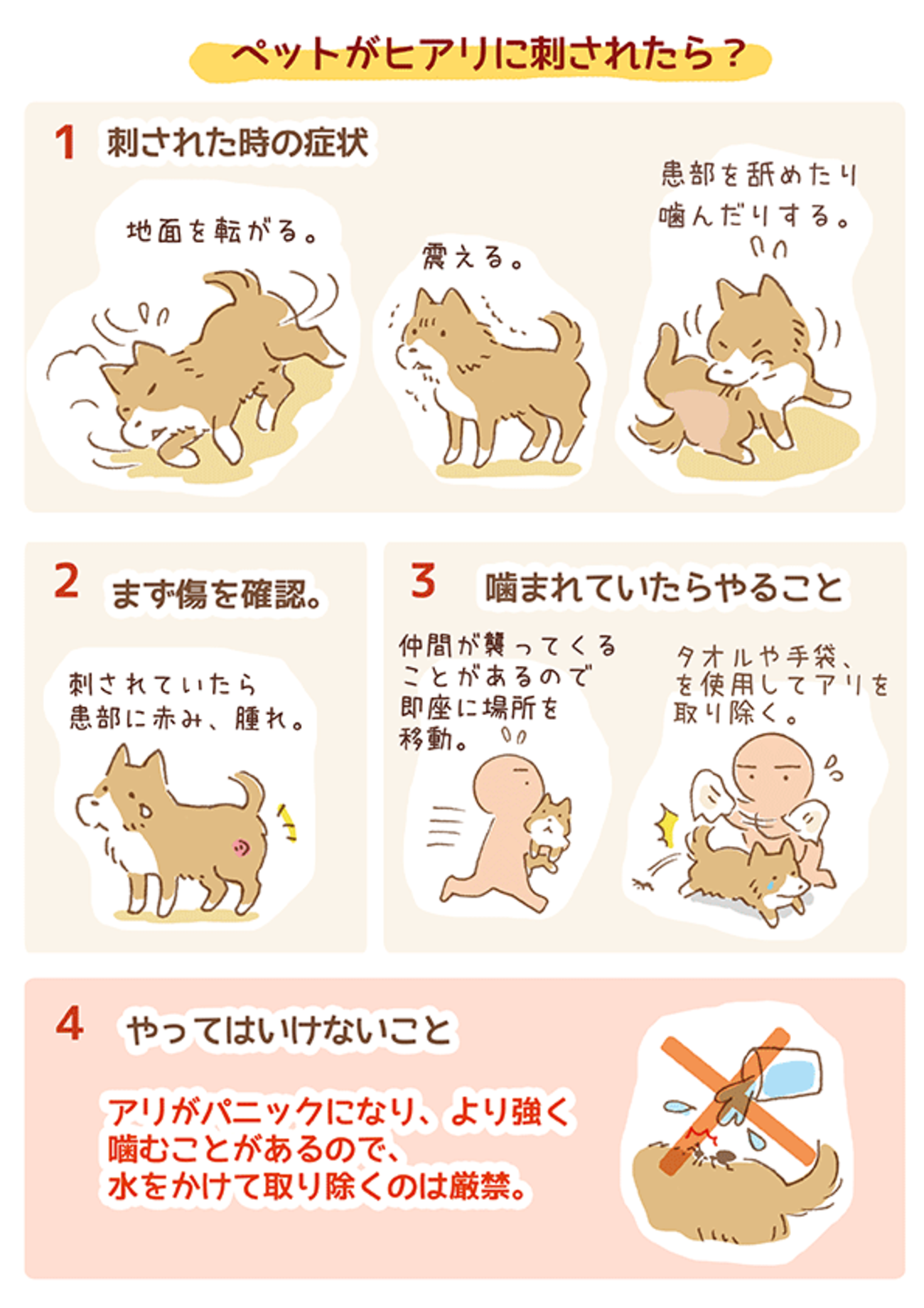 ペットがヒアリに刺されたら？

1 刺された時の症状

地面を転がる。

震える。

患部を舐めたり噛んだりする。

2 まず傷を確認。

刺されていたら患部に赤み、腫れ。

3 噛まれていたらやること

仲間が襲ってくることがあるので即座に場所を移動。

タオルや手袋、を使用してアリを取り除く。

4 やってはいけないこと

アリがパニックになり、より強く噛むことがあるので、水をかけて取り除くのは厳禁。