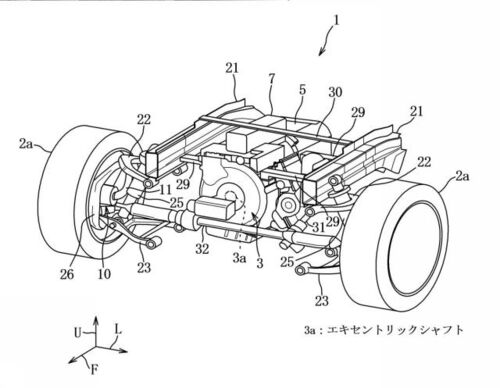 1

21
7
5
30
29
21
22
2a
22
2a
29
11
25
29
31
26
10
23
32
3a
3
25
23

U
L
F

3a：エキセントリックシャフト