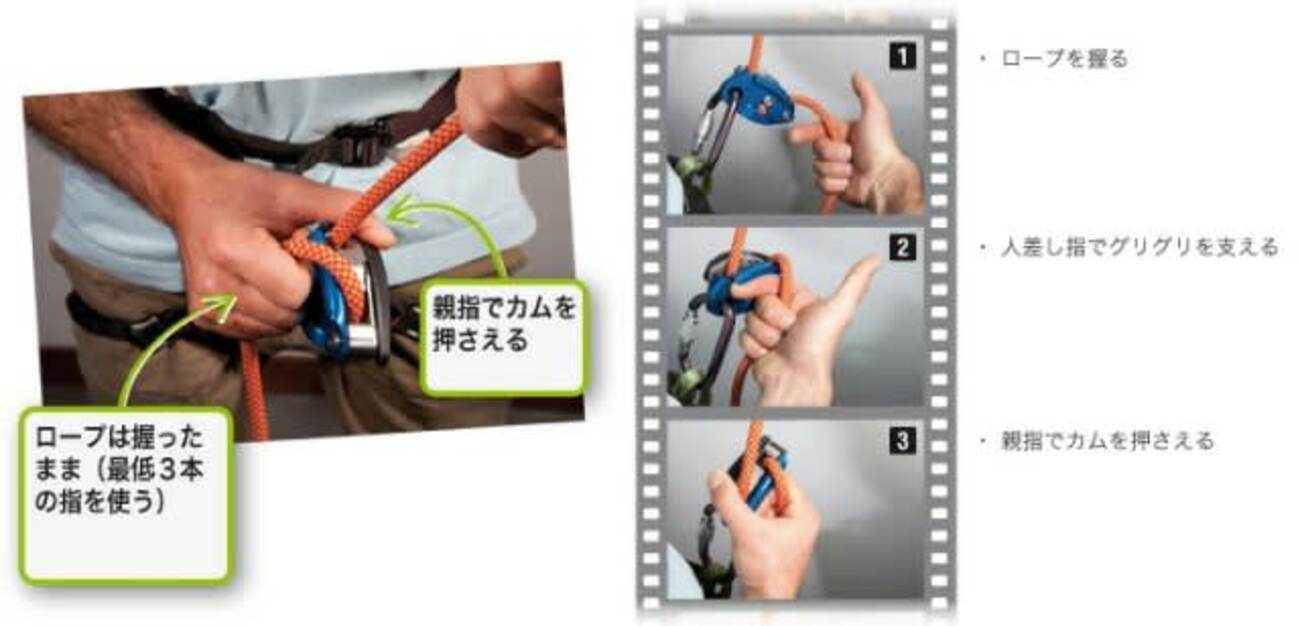 親指でカムを押さえる

ロープは握ったまま（最低３本の指を使う）

1

・ ロープを握る

2

・ 人差し指でグリグリを支える

3

・ 親指でカムを押さえる