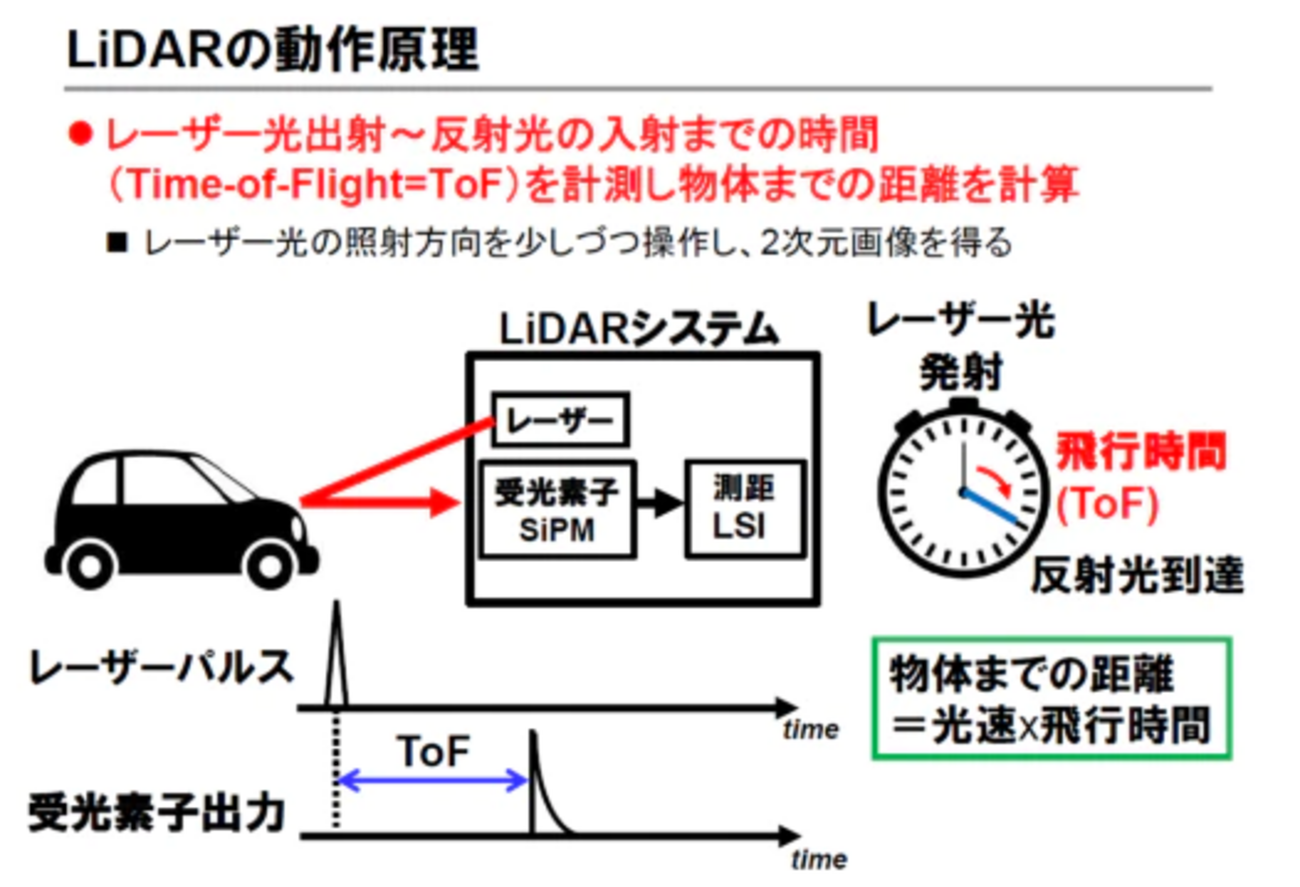 LiDARの動作原理

● レーザー光出射～反射光の入射までの時間（Time-of-Flight=ToF）を計測し物体までの距離を計算

■ レーザー光の照射方向を少しづつ操作し、2次元画像を得る

LiDARシステム

レーザー

受光素子
SiPM

測距
LSI

レーザー光
発射

飛行時間
(ToF)

反射光到達

レーザーパルス

time

ToF

受光素子出力

time

物体までの距離
＝光速×飛行時間