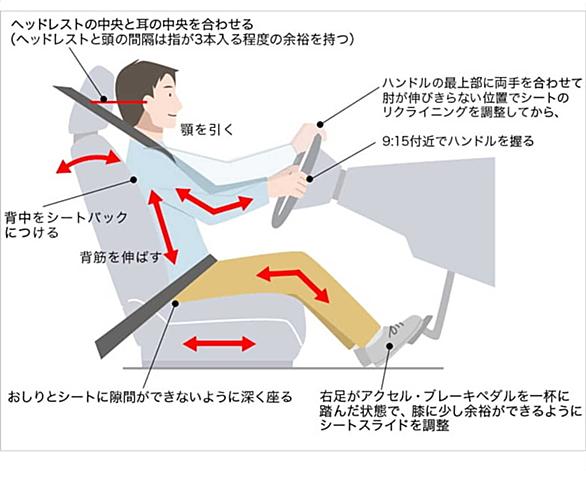 ヘッドレストの中央と耳の中央を合わせる
(ヘッドレストと頭の間隔は指が3本入る程度の余裕を持つ)

ハンドルの最上部に両手を合わせて肘が伸びきらない位置でシートのリクライニングを調整してから、

顎を引く

9:15付近でハンドルを握る

背中をシートバックにつける

背筋を伸ばす

おしりとシートに隙間ができないように深く座る

右足がアクセル・ブレーキペダルを一杯に踏んだ状態で、膝に少し余裕ができるようにシートスライドを調整