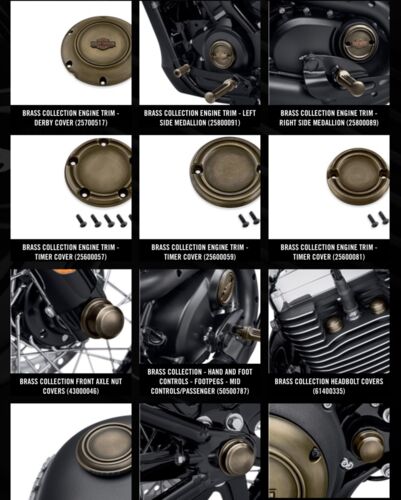 BRASS COLLECTION ENGINE TRIM - DERBY COVER (25700517)

BRASS COLLECTION ENGINE TRIM - LEFT SIDE MEDALLION (25800091)

BRASS COLLECTION ENGINE TRIM - RIGHT SIDE MEDALLION (25800089)

BRASS COLLECTION ENGINE TRIM - TIMER COVER (25600057)

BRASS COLLECTION ENGINE TRIM - TIMER COVER (25600059)

BRASS COLLECTION ENGINE TRIM - TIMER COVER (25600081)

BRASS COLLECTION FRONT AXLE NUT COVERS (43000046)

BRASS COLLECTION - HAND AND FOOT CONTROLS - FOOTPEGS - MID CONTROLS/PASSENGER (50500787)

BRASS COLLECTION HEADBOLT COVERS (61400335)