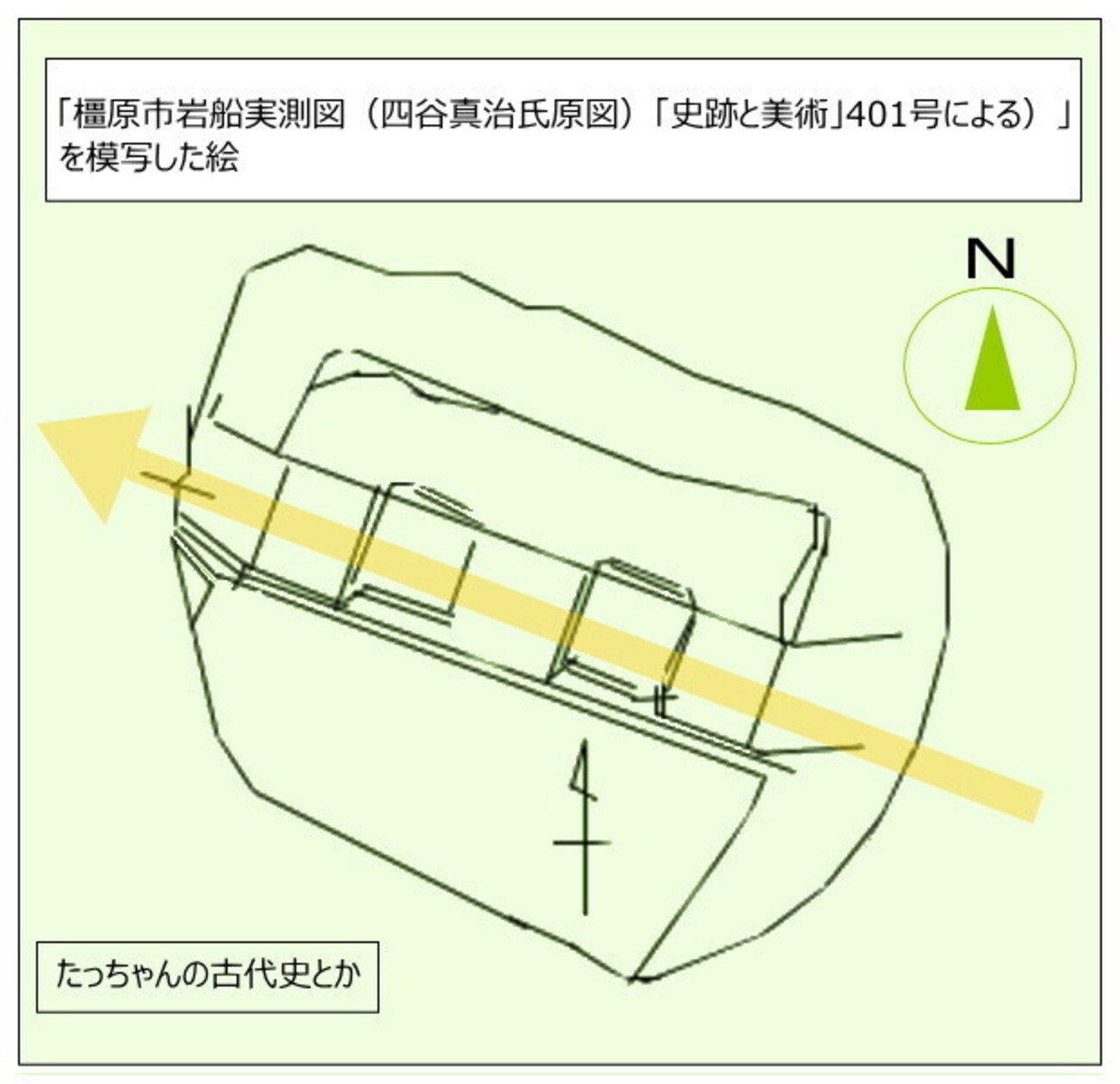 「橿原市岩船実測図（四谷真治氏原図）「史跡と美術」401号による）」を模写した絵

N

たっちゃんの古代史とか