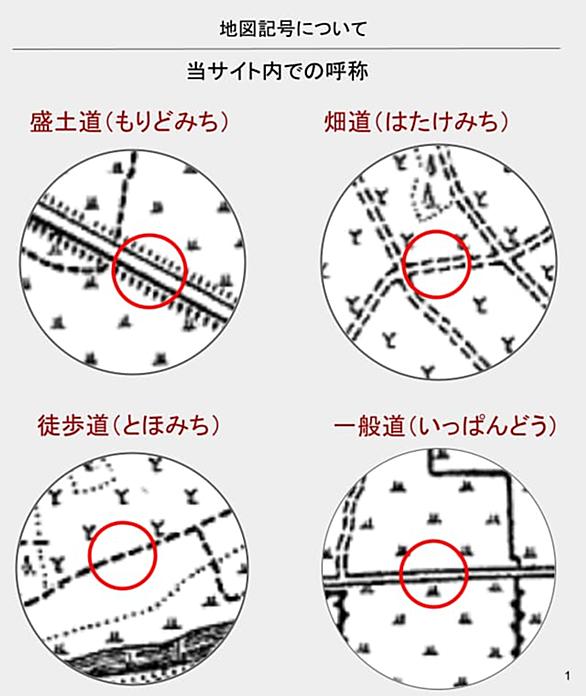 地図記号について

当サイト内での呼称

盛土道（もりどみち）

畑道（はたけみち）

徒歩道（とほみち）

一般道（いっぱんどう）

1