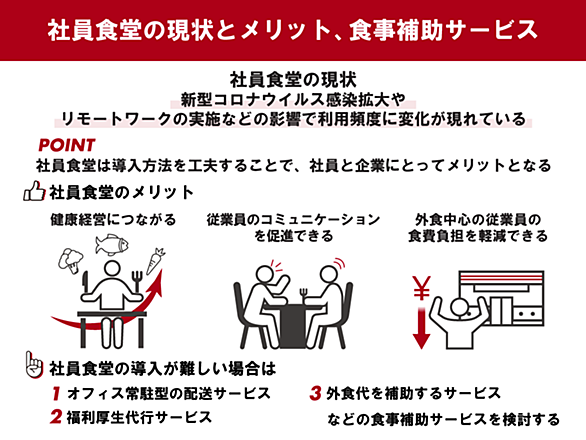 社員食堂の現状とメリット、食事補助サービス

社員食堂の現状
新型コロナウイルス感染拡大や
リモートワークの実施などの影響で利用頻度に変化が現れている

POINT
社員食堂は導入方法を工夫することで、社員と企業にとってメリットとなる

社員食堂のメリット

健康経営につながる

従業員のコミュニケーションを促進できる

外食中心の従業員の食費負担を軽減できる

¥

社員食堂の導入が難しい場合は

1 オフィス常駐型の配送サービス
2 福利厚生代行サービス
3 外食代を補助するサービス
などの食事補助サービスを検討する