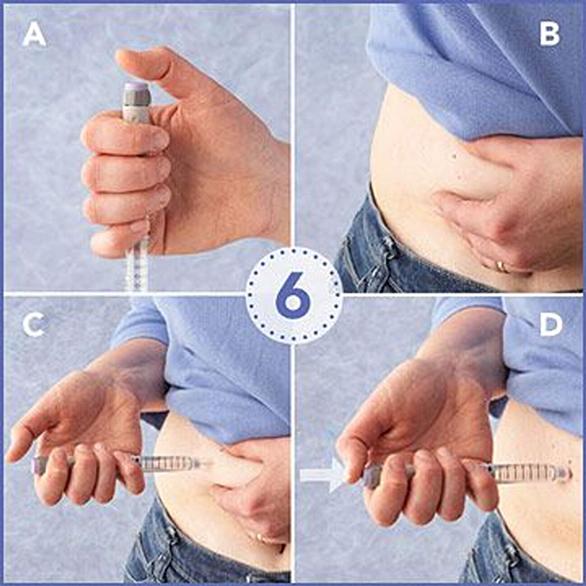 A

B

6

C

D