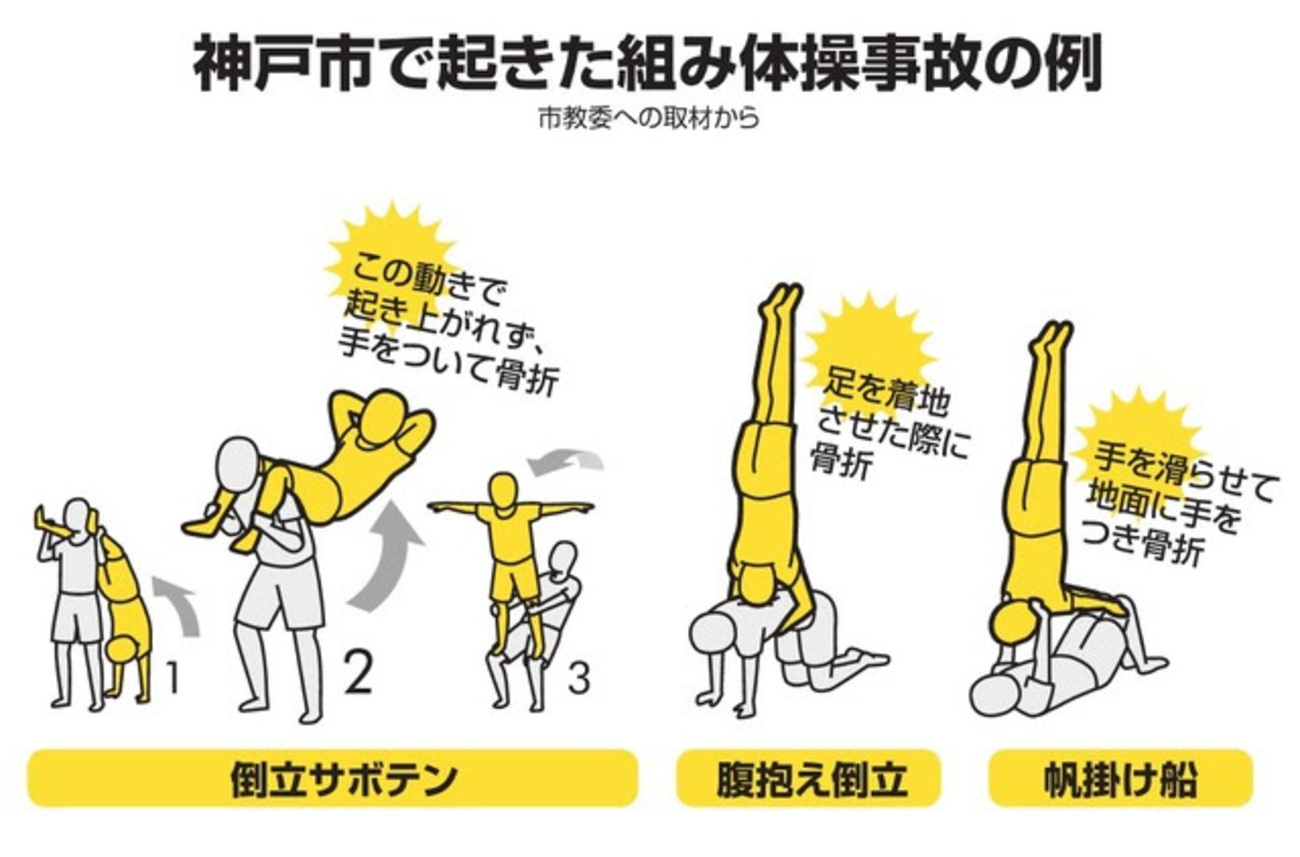 神戸市で起きた組み体操事故の例

市教委への取材から

この動きで起き上がれず、手をついて骨折

1

2

3

倒立サボテン

足を着地させた際に骨折

腹抱え倒立

手を滑らせて地面に手をつき骨折

帆掛け船