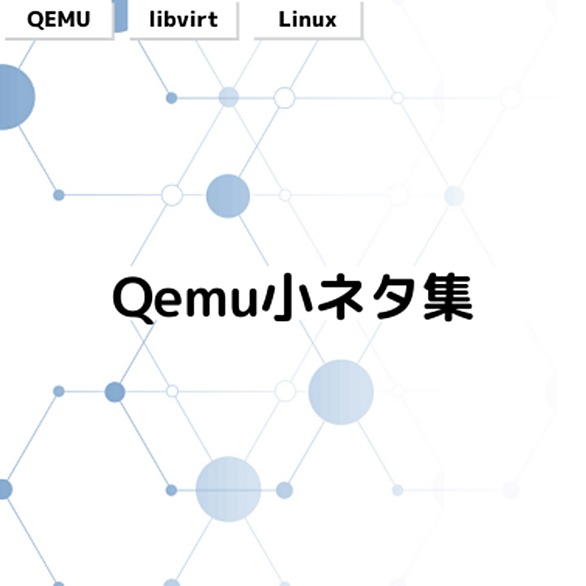 QEMU libvirt Linux

Qemu小ネタ集