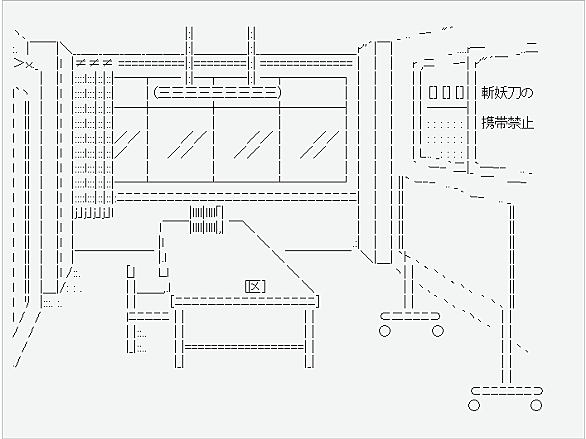 斬妖刀の
携帯禁止

[区]