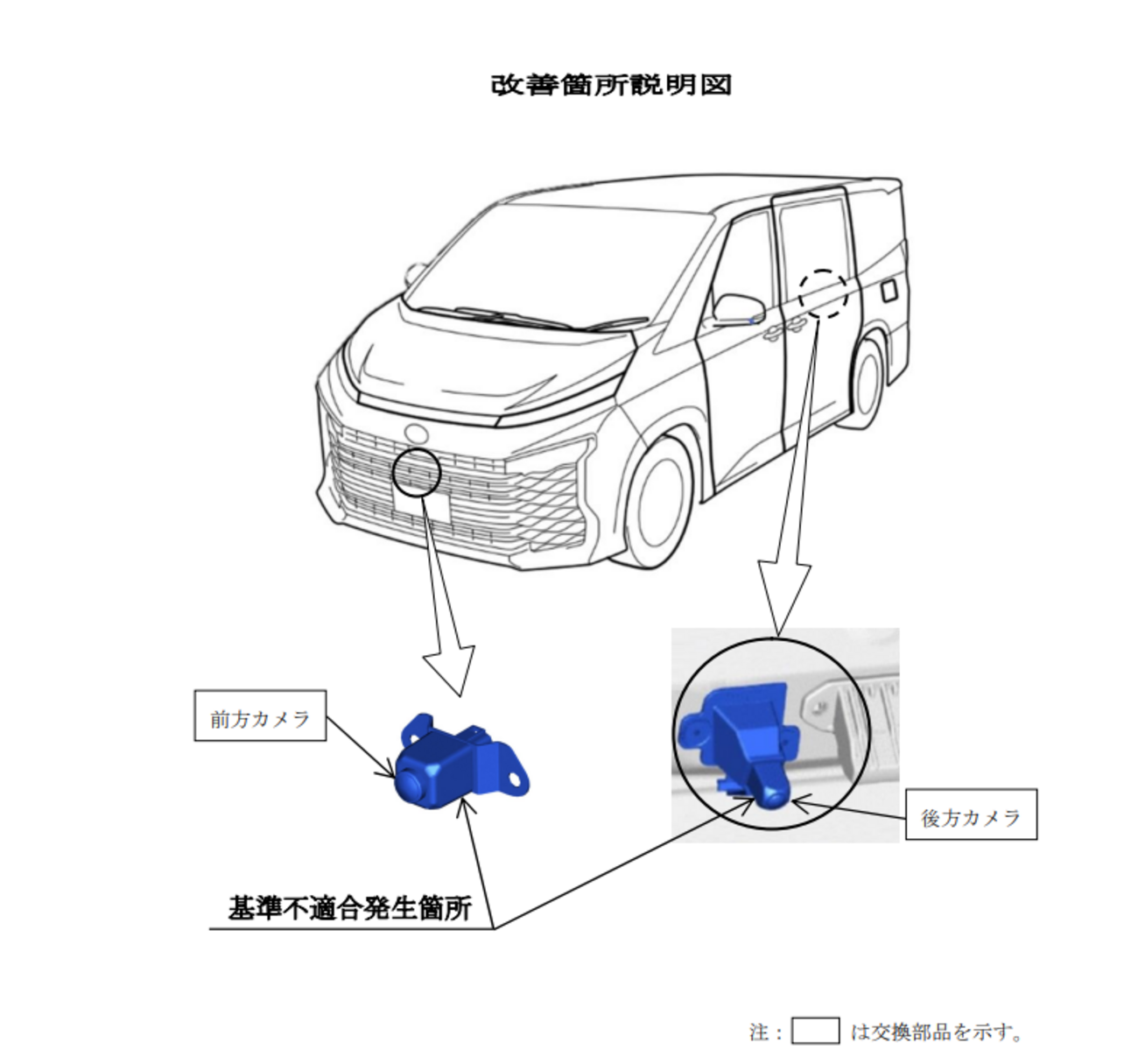 改善箇所説明図

前方カメラ

後方カメラ

基準不適合発生箇所

注：　は交換部品を示す。