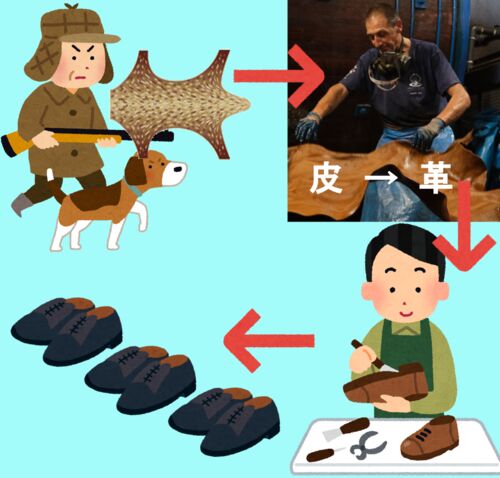 皮 → 革