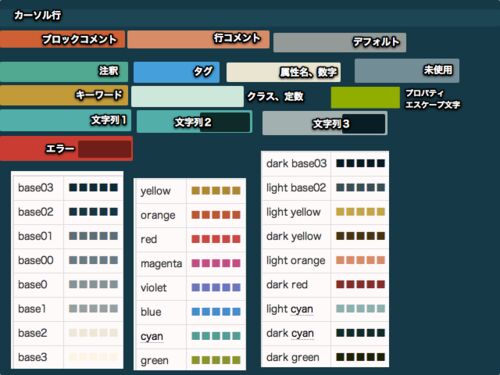 カーソル行

ブロックコメント
行コメント
デフォルト

注釈
タグ
属性名、数字
未使用

キーワード
クラス、定数
プロパティ
エスケープ文字

文字列1
文字列2
文字列3

エラー

| base03 | ■■■■■ |
|---|---|
| base02 | ■■■■■ |
| base01 | ■■■■■ |
| base00 | ■■■■■ |
| base0 | ■■■■■ |
| base1 | ■■■■■ |
| base2 | ■■■■■ |
| base3 | ■■■■■ |

| yellow | ■■■■■ |
|---|---|
| orange | ■■■■■ |
| red | ■■■■■ |
| magenta | ■■■■■ |
| violet | ■■■■■ |
| blue | ■■■■■ |
| cyan | ■■■■■ |
| green | ■■■■■ |

| dark base03 | ■■■■■ |
|---|---|
| light base02 | ■■■■■ |
| light yellow | ■■■■■ |
| dark yellow | ■■■■■ |
| light orange | ■■■■■ |
| dark red | ■■■■■ |
| light cyan | ■■■■■ |
| dark cyan | ■■■■■ |
| dark green | ■■■■■ |